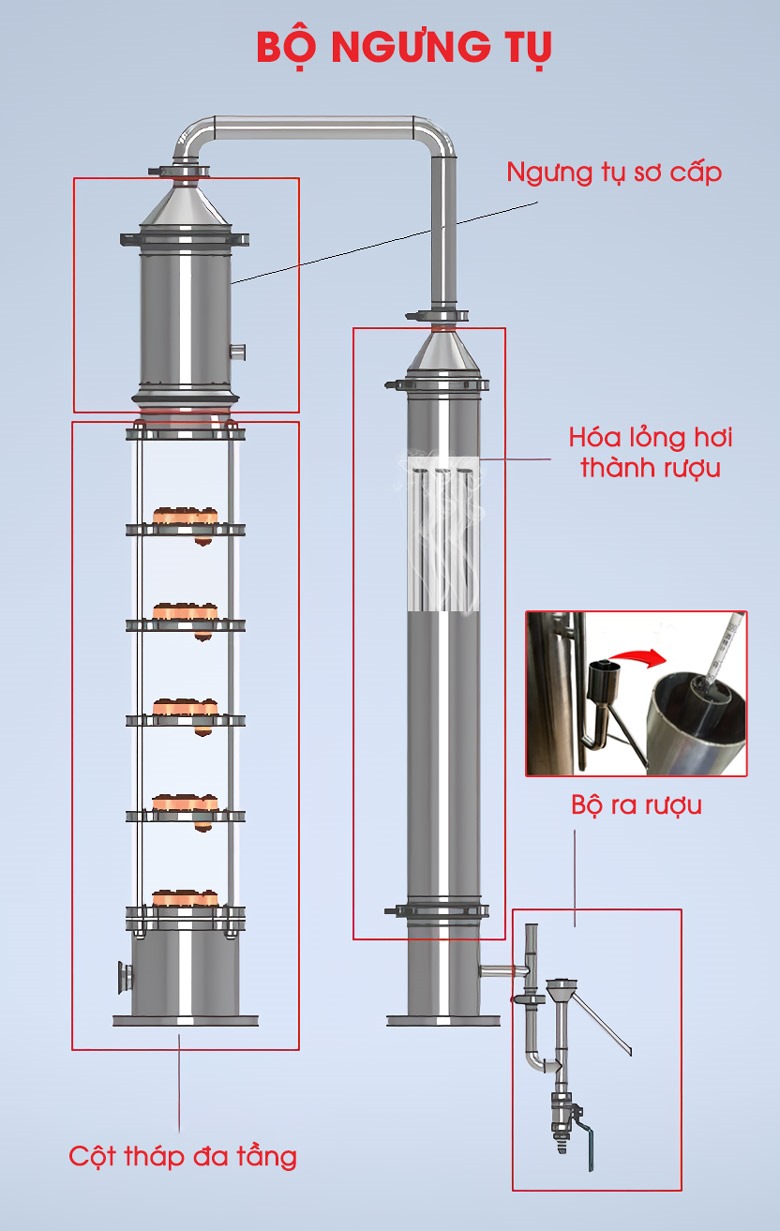 BỘ NGƯNG TỤ

Ngưng tụ sơ cấp

Hóa lỏng hơi thành rượu

Bộ ra rượu

Cột tháp đa tầng